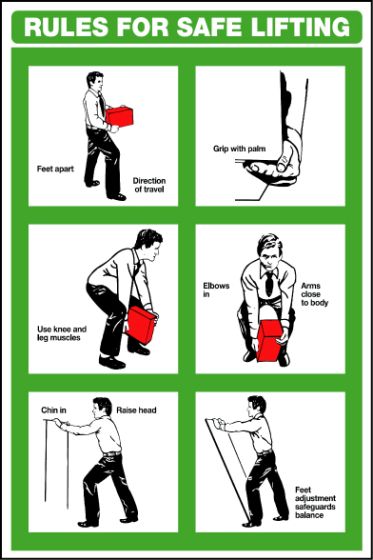 RULES FOR SAFE LIFTING

Feet apart

Direction of travel

Grip with palm

Use knee and leg muscles

Elbows in

Arms close to body

Chin in

Raise head

Feet adjustment safeguards balance