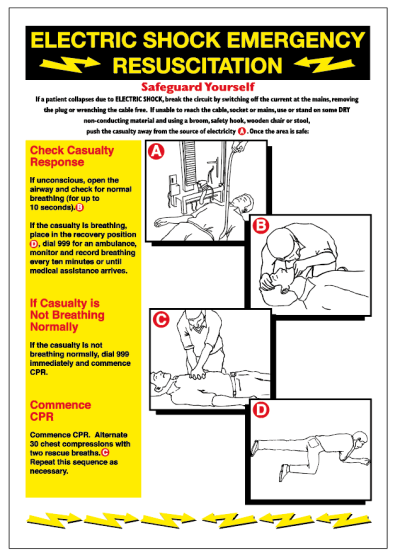 ELECTRIC SHOCK EMERGENCY RESUSCITATION

Safeguard Yourself

If a patient collapses due to ELECTRIC SHOCK, break the circuit by switching off the current at the mains, removing the plug or wrenching the cable free. If unable to reach the cable, socket or mains, use or stand on some DRY non-conducting material and using a broom, safety hook, wooden chair or stool, push the casualty away from the source of electricity A. Once the area is safe:

Check Casualty Response

If unconscious, open the airway and check for normal breathing (for up to 10 seconds). B

If the casualty is breathing, place in the recovery position D, dial 999 for an ambulance, monitor and record breathing every ten minutes or until medical assistance arrives.

If Casualty is Not Breathing Normally

If the casualty is not breathing normally, dial 999 immediately and commence CPR.

Commence CPR

Commence CPR. Alternate 30 chest compressions with two rescue breaths. C Repeat this sequence as necessary.

A

B

C

D